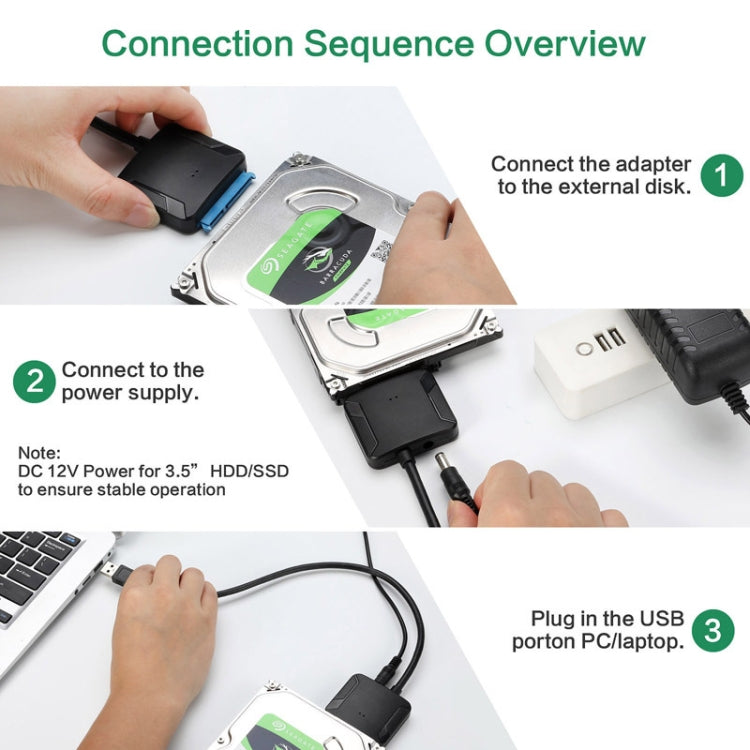 Connection Sequence Overview

Connect the adapter to the external disk. 1

SEAGATE
BARRACUDA

2 Connect to the power supply.

Note:
DC 12V Power for 3.5” HDD/SSD to ensure stable operation

Plug in the USB porton PC/laptop. 3

SEAGATE