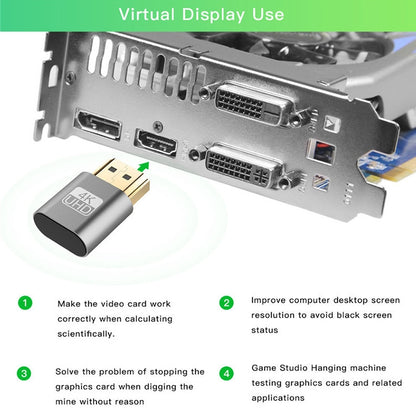 Virtual Display Use

4K UHD

1 Make the video card work correctly when calculating scientifically.

2 Improve computer desktop screen resolution to avoid black screen status

3 Solve the problem of stopping the graphics card when digging the mine without reason

4 Game Studio Hanging machine testing graphics cards and related applications