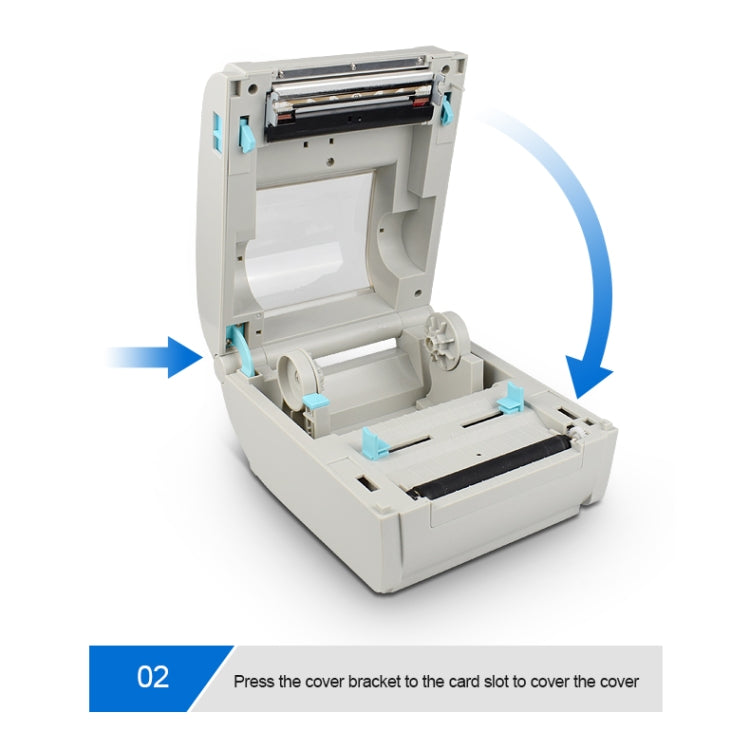 02

Press the cover bracket to the card slot to cover the cover