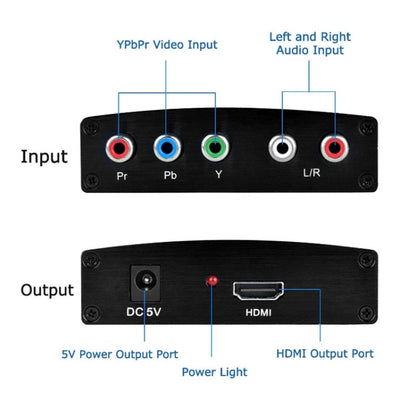 YPbPr Video Input

Left and Right Audio Input

Input

Pr Pb Y L/R

Output

DC 5V HDMI

5V Power Output Port

Power Light

HDMI Output Port