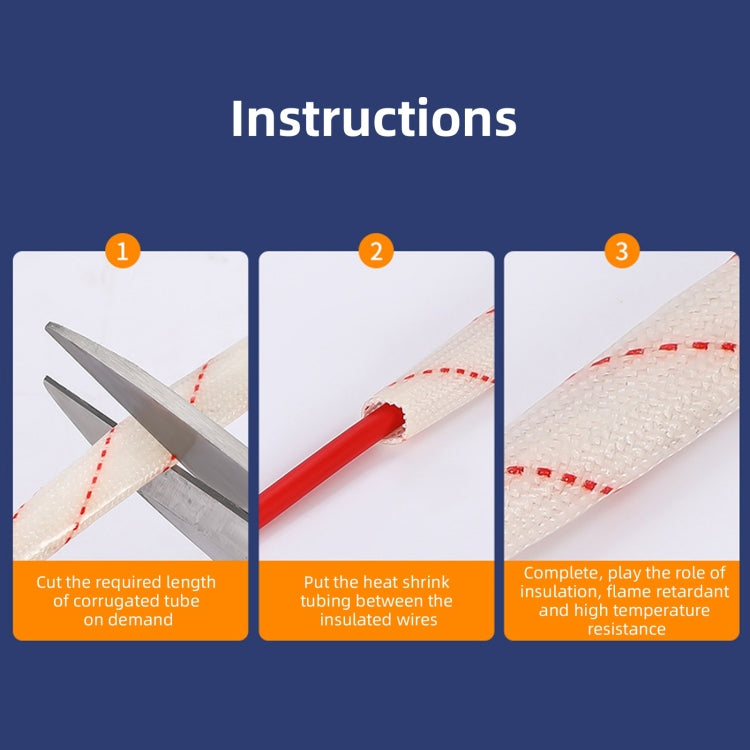 Instructions

1

Cut the required length of corrugated tube on demand

2

Put the heat shrink tubing between the insulated wires

3

Complete, play the role of insulation, flame retardant and high temperature resistance