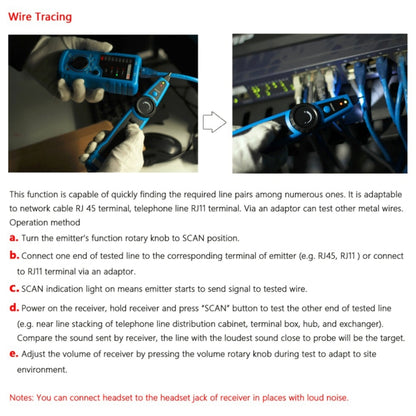 Wire Tracing

This function is capable of quickly finding the required line pairs among numerous ones. It is adaptable to network cable RJ 45 terminal, telephone line RJ11 terminal. Via an adaptor can test other metal wires.
Operation method

a. Turn the emitter's function rotary knob to SCAN position.

b. Connect one end of tested line to the corresponding terminal of emitter (e.g. RJ45, RJ11 ) or connect to RJ11 terminal via an adaptor.

c. SCAN indication light on means emitter starts to send signal to tested wire.

d. Power on the receiver, hold receiver and press "SCAN" button to test the other end of tested line (e.g. near line stacking of telephone line distribution cabinet, terminal box, hub, and exchanger). Compare the sound sent by receiver, the line with the loudest sound close to probe will be the target.

e. Adjust the volume of receiver by pressing the volume rotary knob during test to adapt to site environment.

Notes: You can connect headset to the headset jack of receiver in places with loud noise.