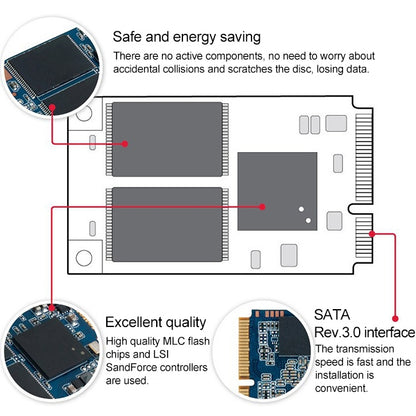 Safe and energy saving

There are no active components, no need to worry about accidental collisions and scratches the disc, losing data.

Excellent quality

High quality MLC flash chips and LSI SandForce controllers are used.

SATA Rev.3.0 interface

The transmission speed is fast and the installation is convenient.