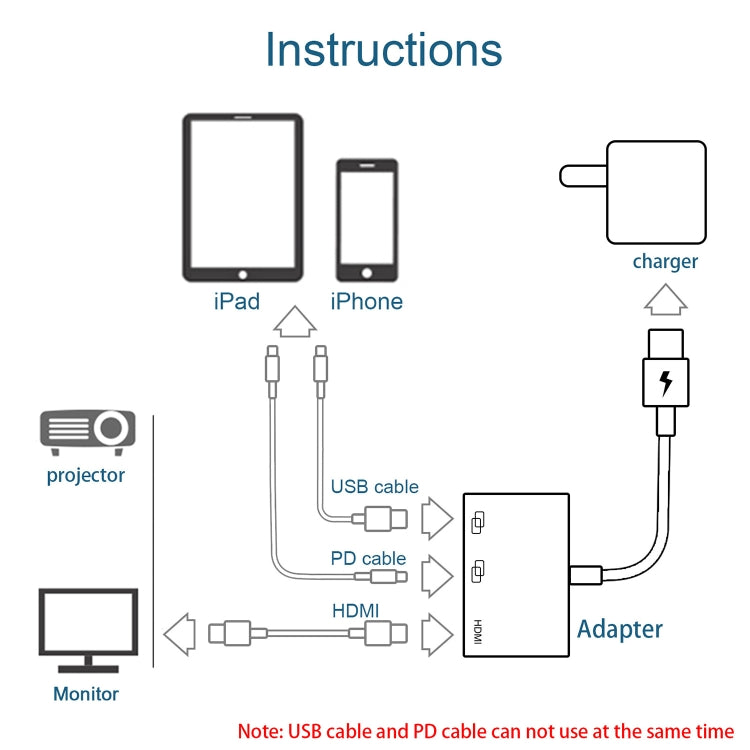 Instructions

iPad iPhone

charger

projector

USB cable

PD cable

HDMI

HDMI

Adapter

Monitor

Note: USB cable and PD cable can not use at the same time