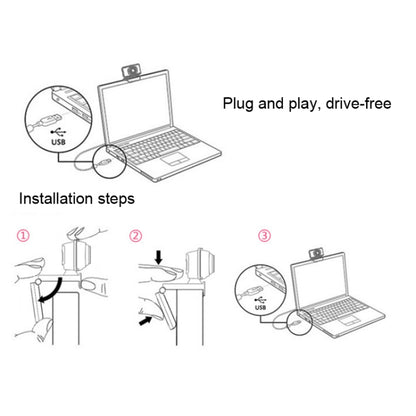 USB

Plug and play, drive-free

Installation steps

①

②

③

USB