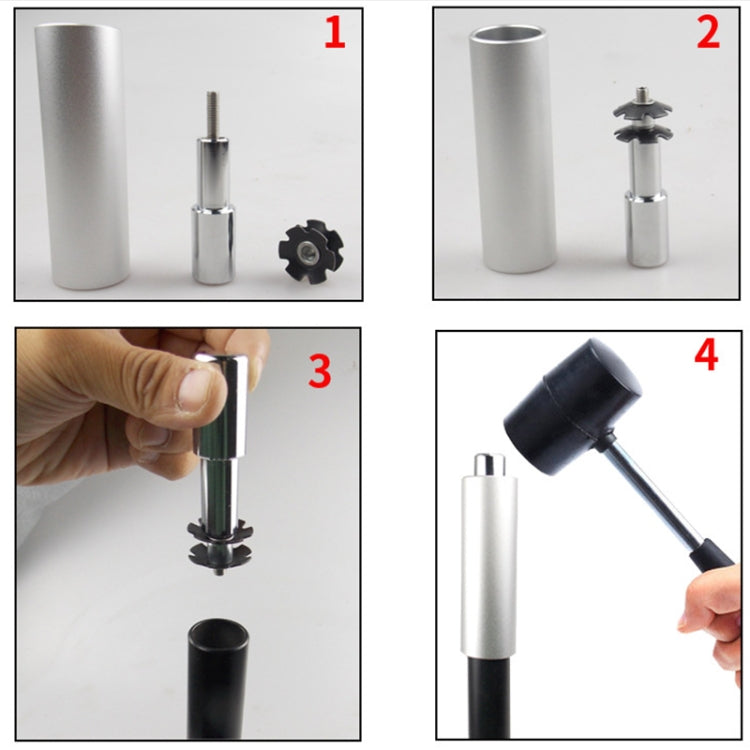 1

2

3

4