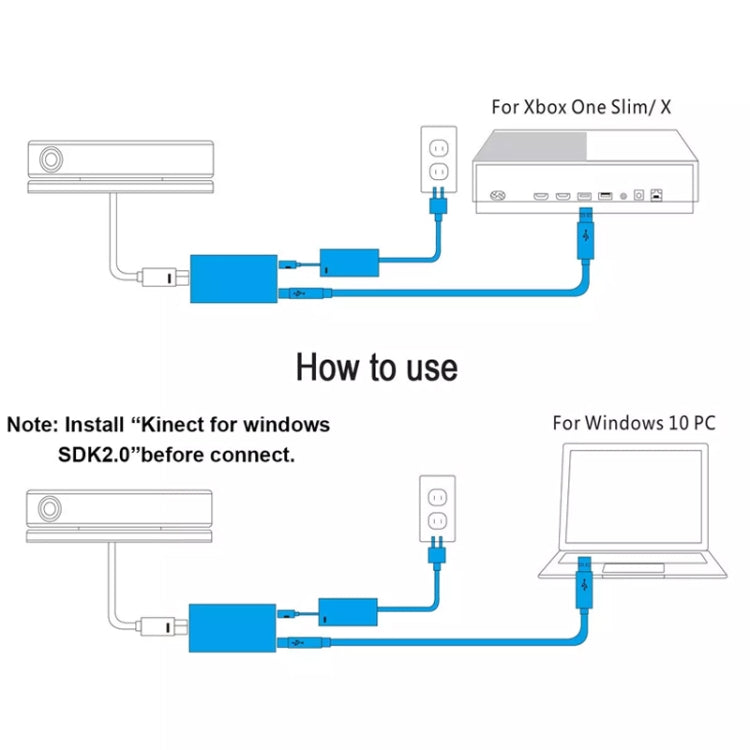 For Xbox One Slim/ X

How to use

Note: Install “Kinect for windows SDK2.0”before connect.

For Windows 10 PC