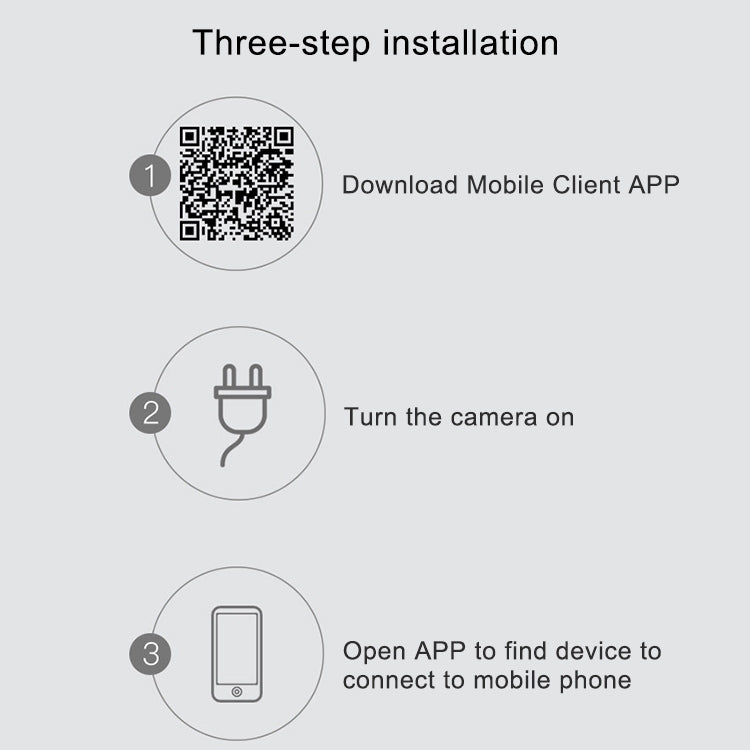 Three-step installation

1

Download Mobile Client APP

2

Turn the camera on

3

Open APP to find device to connect to mobile phone