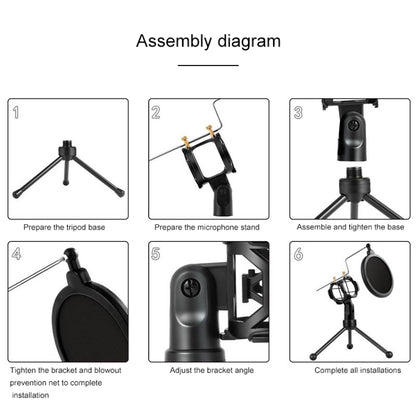 Assembly diagram

1

Prepare the tripod base

2

Prepare the microphone stand

3

Assemble and tighten the base

4

Tighten the bracket and blowout prevention net to complete installation

5

Adjust the bracket angle

6

Complete all installations