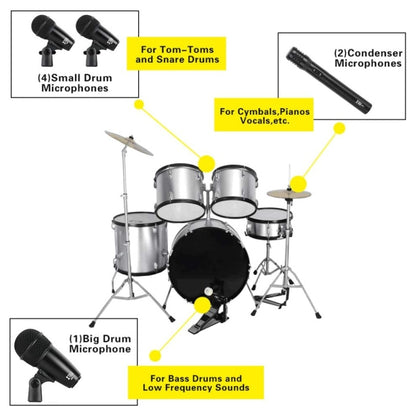 (4)Small Drum Microphones

For Tom-Toms and Snare Drums

(2)Condenser Microphones

For Cymbals,Pianos Vocals,etc.

(1)Big Drum Microphone

For Bass Drums and Low Frequency Sounds