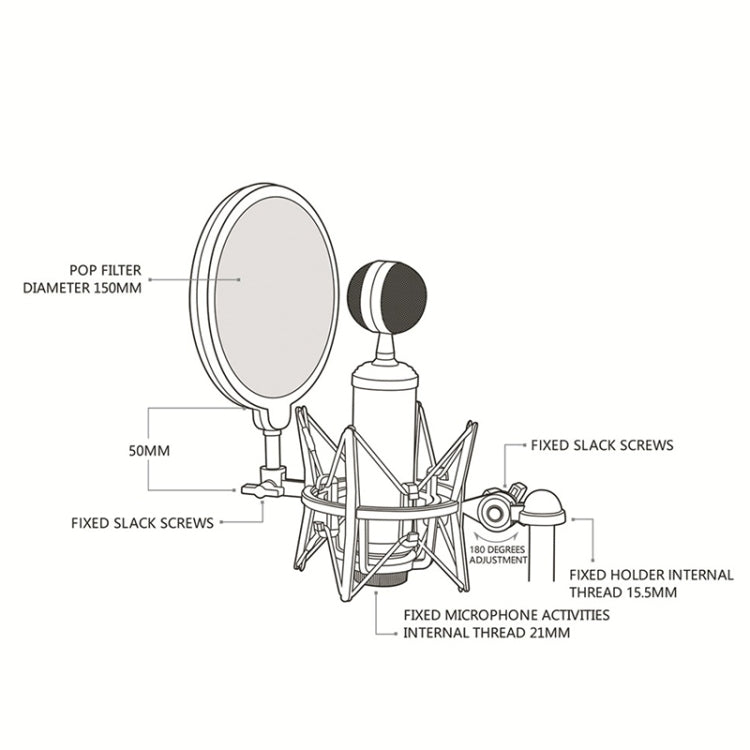 POP FILTER
DIAMETER 150MM

50MM

FIXED SLACK SCREWS

FIXED SLACK SCREWS

180 DEGREES
ADJUSTMENT

FIXED HOLDER INTERNAL
THREAD 15.5MM

FIXED MICROPHONE ACTIVITIES
INTERNAL THREAD 21MM