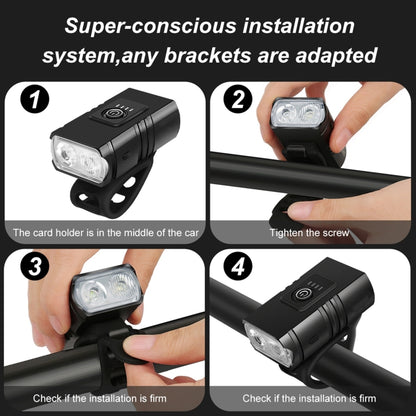 Super-conscious installation system,any brackets are adapted

1

The card holder is in the middle of the car

2

Tighten the screw

3

Check if the installation is firm

4

Check if the installation is firm