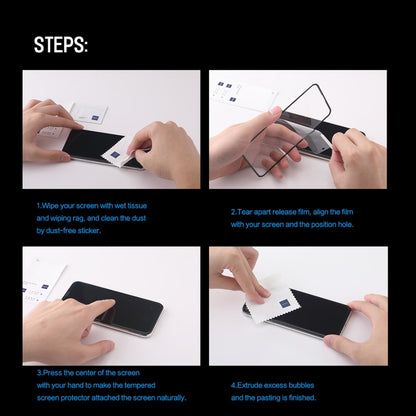 STEPS:

1.Wipe your screen with wet tissue and wiping rag, and clean the dust by dust-free sticker.

2.Tear apart release film, align the film with your screen and the position hole.

3.Press the center of the screen with your hand to make the tempered screen protector attached the screen naturally.

4.Extrude excess bubbles and the pasting is finished.