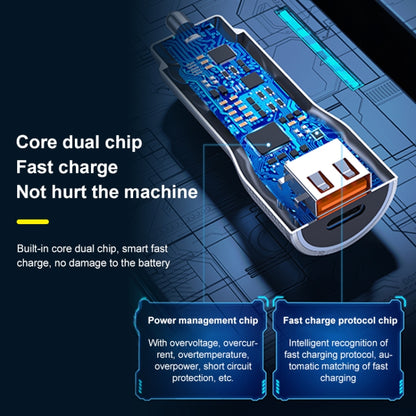 Core dual chip
Fast charge
Not hurt the machine

Built-in core dual chip, smart fast charge, no damage to the battery

Power management chip

With overvoltage, overcurrent, overtemperature, overpower, short circuit protection, etc.

Fast charge protocol chip

Intelligent recognition of fast charging protocol, automatic matching of fast charging