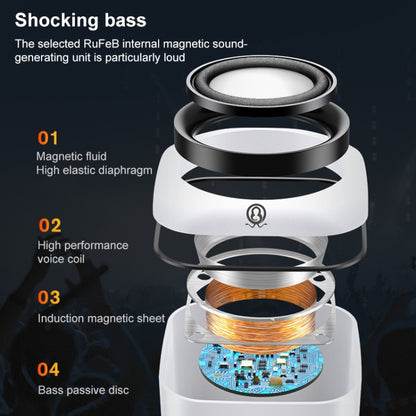 Shocking bass

The selected RuFeB internal magnetic sound-generating unit is particularly loud

01
Magnetic fluid
High elastic diaphragm

02
High performance voice coil

03
Induction magnetic sheet

04
Bass passive disc