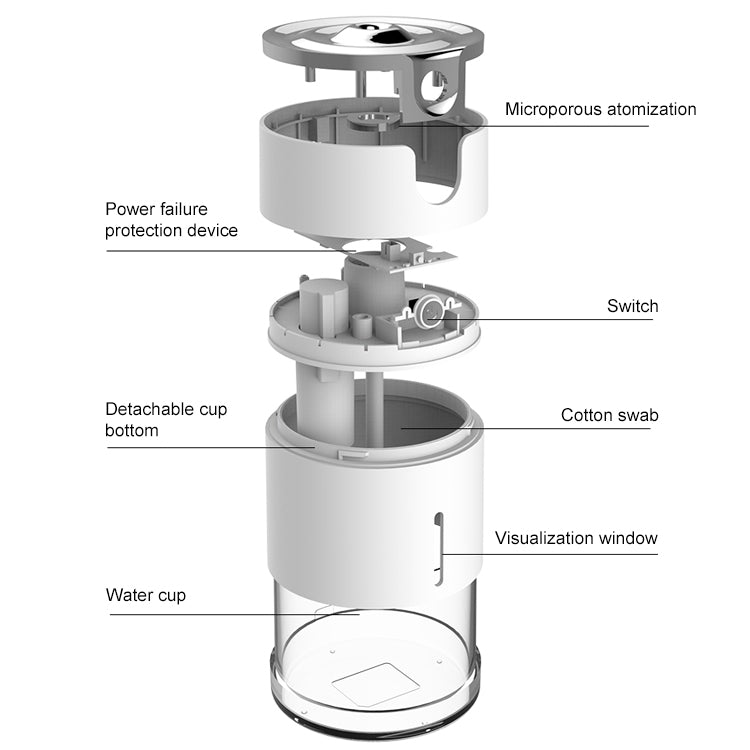 Microporous atomization

Power failure protection device

Switch

Detachable cup bottom

Cotton swab

Visualization window

Water cup