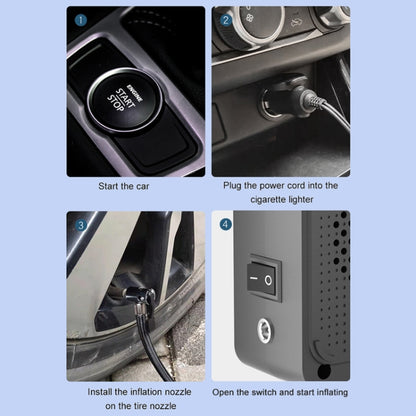 1

ENGINE
START
STOP

Start the car

2

Plug the power cord into the cigarette lighter

3

Install the inflation nozzle on the tire nozzle

4

Open the switch and start inflating