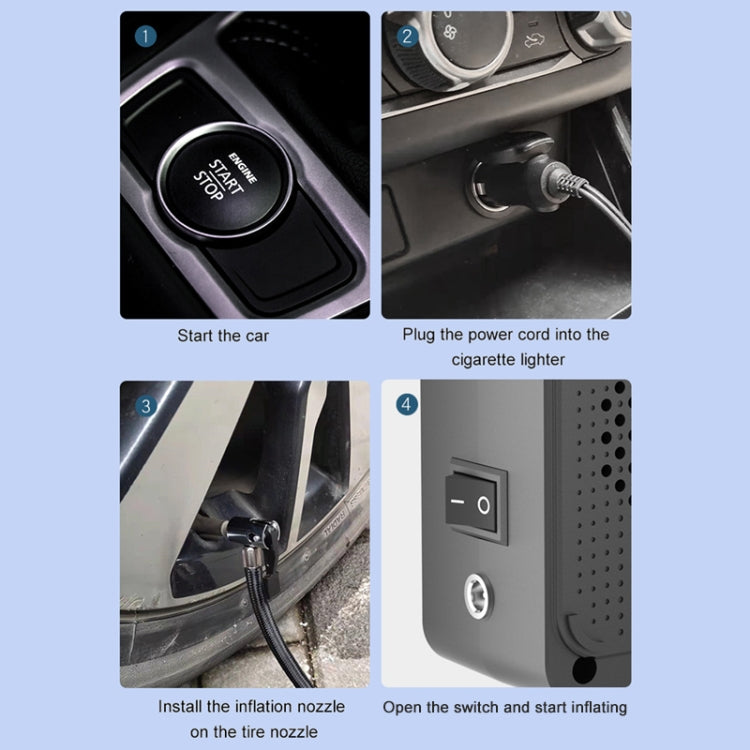 1

ENGINE
START
STOP

Start the car

2

Plug the power cord into the cigarette lighter

3

Install the inflation nozzle on the tire nozzle

4

Open the switch and start inflating