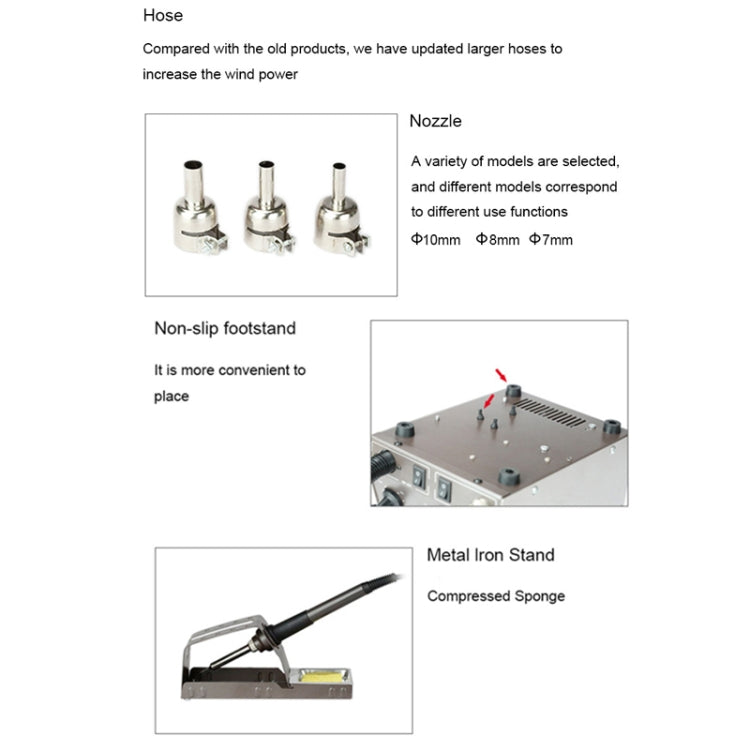 Hose

Compared with the old products, we have updated larger hoses to increase the wind power

Nozzle

A variety of models are selected, and different models correspond to different use functions

Φ10mm Φ8mm Φ7mm

Non-slip footstand

It is more convenient to place

Metal Iron Stand

Compressed Sponge