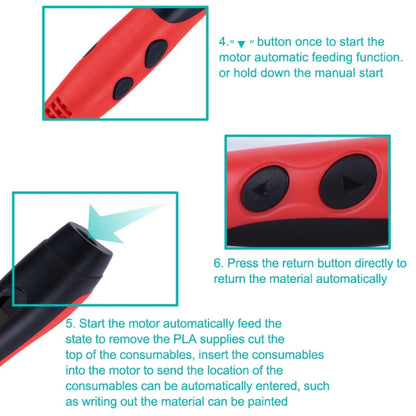 4." ▼ " button once to start the motor automatic feeding function. or hold down the manual start

6. Press the return button directly to return the material automatically

5. Start the motor automatically feed the state to remove the PLA supplies cut the top of the consumables, insert the consumables into the motor to send the location of the consumables can be automatically entered, such as writing out the material can be painted