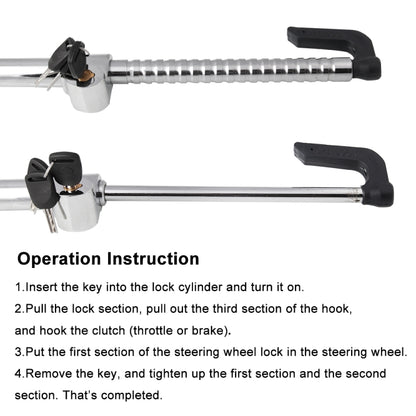 Operation Instruction

1.Insert the key into the lock cylinder and turn it on.

2.Pull the lock section, pull out the third section of the hook, and hook the clutch (throttle or brake).

3.Put the first section of the steering wheel lock in the steering wheel.

4.Remove the key, and tighten up the first section and the second section. That's completed.