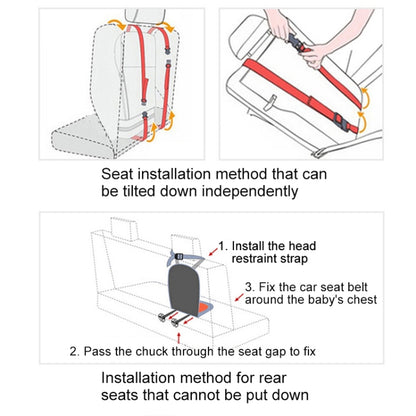 Seat installation method that can be tilted down independently

1. Install the head restraint strap

3. Fix the car seat belt around the baby's chest

2. Pass the chuck through the seat gap to fix

Installation method for rear seats that cannot be put down