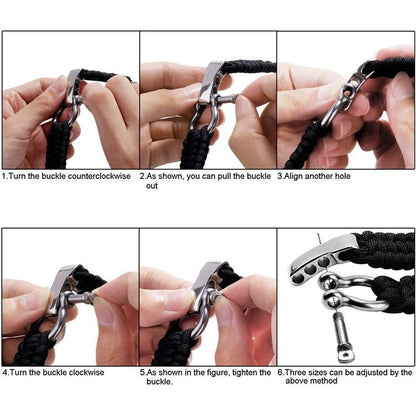 1.Turn the buckle counterclockwise

2.As shown, you can pull the buckle out

3.Align another hole

4.Turn the buckle clockwise

5.As shown in the figure, tighten the buckle.

6.Three sizes can be adjusted by the above method