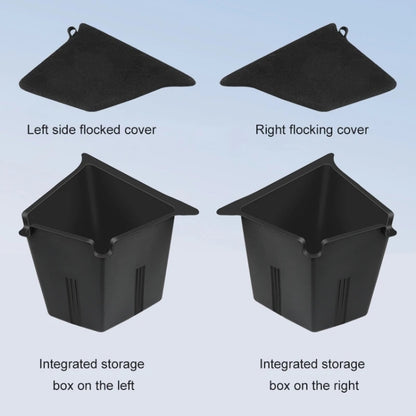 Left side flocked cover

Right flocking cover

Integrated storage box on the left

Integrated storage box on the right