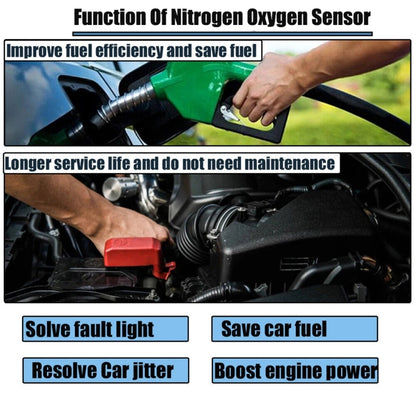 Function Of Nitrogen Oxygen Sensor

Improve fuel efficiency and save fuel

Longer service life and do not need maintenance

Solve fault light

Save car fuel

Resolve Car jitter

Boost engine power