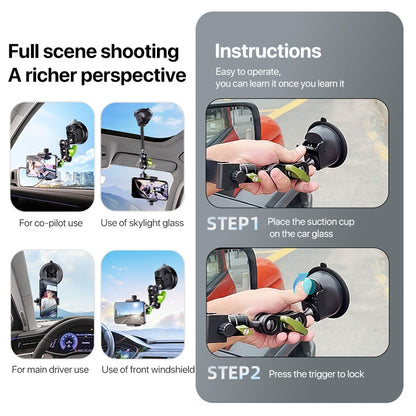 Full scene shooting
A richer perspective

For co-pilot use

Use of skylight glass

For main driver use

Use of front windshield

Instructions

Easy to operate,
you can learn it once you learn it

STEP1 Place the suction cup on the car glass

STEP2 Press the trigger to lock