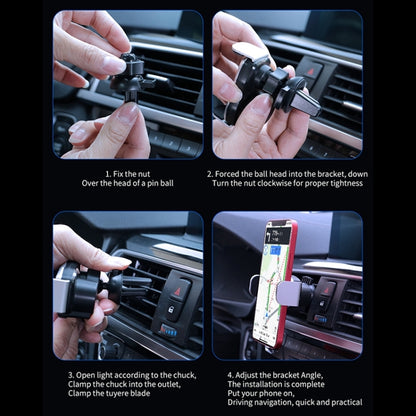 1. Fix the nut
Over the head of a pin ball

2. Forced the ball head into the bracket, down
Turn the nut clockwise for proper tightness

3. Open light according to the chuck,
Clamp the chuck into the outlet,
Clamp the tuyere blade

4. Adjust the bracket Angle,
The installation is complete
Put your phone on,
Driving navigation, quick and practical