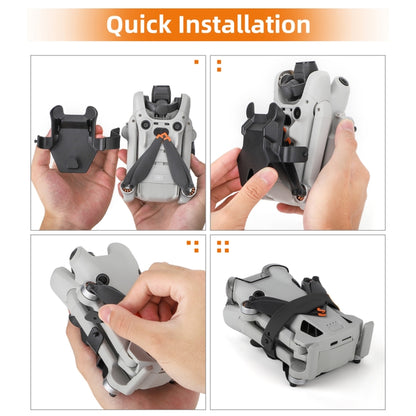 Quick Installation