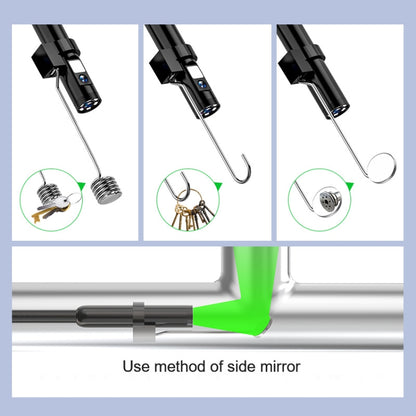 Use method of side mirror