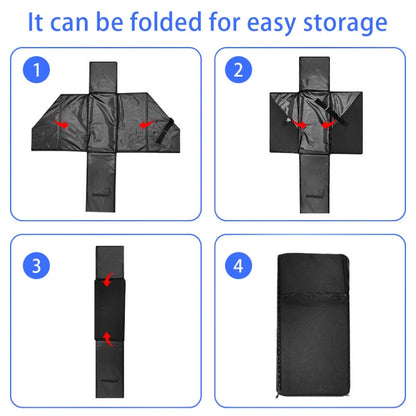 It can be folded for easy storage

1

2

3

4