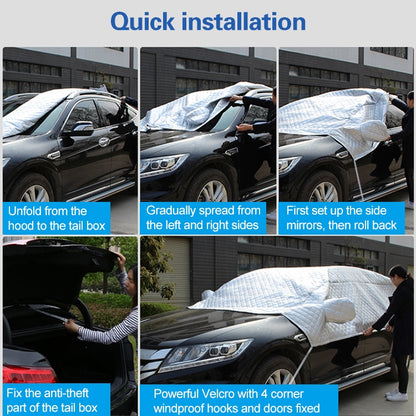 Quick installation

Unfold from the hood to the tail box

Gradually spread from the left and right sides

First set up the side mirrors, then roll back

Fix the anti-theft part of the tail box

Powerful Velcro with 4 corner windproof hooks and doors fixed