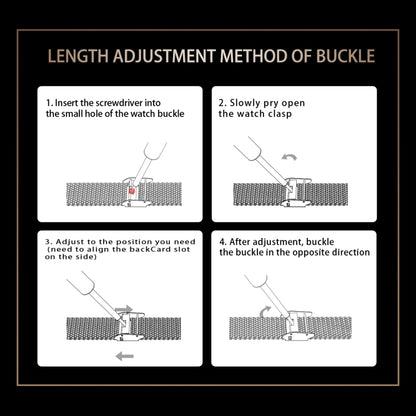 LENGTH ADJUSTMENT METHOD OF BUCKLE

1. Insert the screwdriver into the small hole of the watch buckle

2. Slowly pry open the watch clasp

3. Adjust to the position you need (need to align the backCard slot on the side)

4. After adjustment, buckle the buckle in the opposite direction