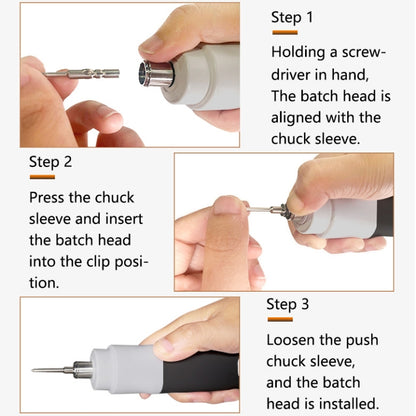 Step 1

Holding a screwdriver in hand, The batch head is aligned with the chuck sleeve.

Step 2

Press the chuck sleeve and insert the batch head into the clip position.

Step 3

Loosen the push chuck sleeve, and the batch head is installed.