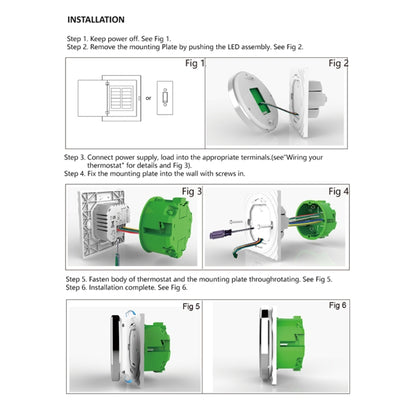 INSTALLATION

Step 1. Keep power off. See Fig 1.
Step 2. Remove the mounting Plate by pushing the LED assembly. See Fig 2.

Fig 1

or

Fig 2

Step 3. Connect power supply, load into the appropriate terminals.(see"Wiring your thermostat" for details and Fig 3).
Step 4. Fix the mounting plate into the wall with screws in.

Fig 3

Fig 4

Step 5. Fasten body of thermostat and the mounting plate throughrotating. See Fig 5.
Step 6. Installation complete. See Fig 6.

Fig 5

Fig 6