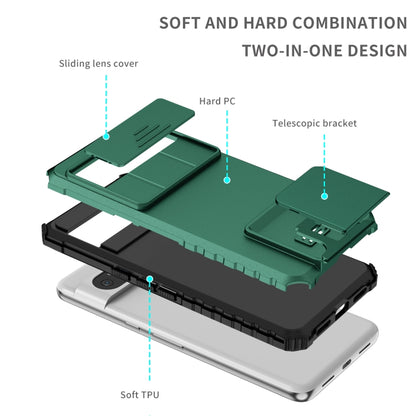 SOFT AND HARD COMBINATION
TWO-IN-ONE DESIGN

Sliding lens cover

Hard PC

Telescopic bracket

Soft TPU