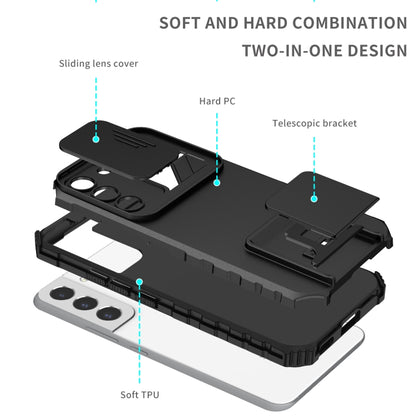 SOFT AND HARD COMBINATION
TWO-IN-ONE DESIGN

Sliding lens cover

Hard PC

Telescopic bracket

Soft TPU