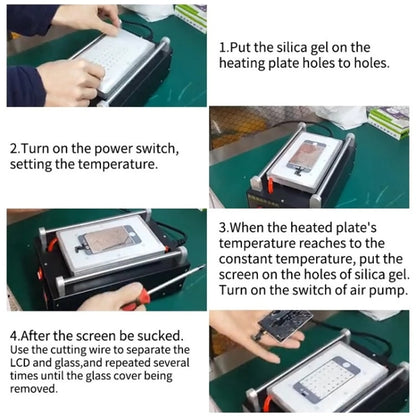 1.Put the silica gel on the heating plate holes to holes.

2.Turn on the power switch, setting the temperature.

3.When the heated plate's temperature reaches to the constant temperature, put the screen on the holes of silica gel. Turn on the switch of air pump.

4.After the screen be sucked. Use the cutting wire to separate the LCD and glass,and repeated several times until the glass cover being removed.