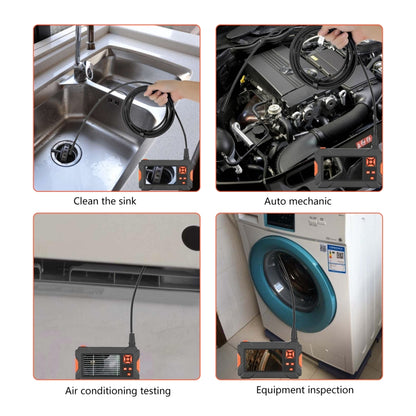 Clean the sink

Auto mechanic

Air conditioning testing

Equipment inspection