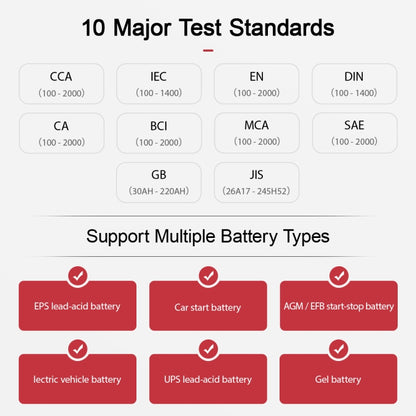 10 Major Test Standards

CCA
(100 - 2000)

IEC
(100 - 1400)

EN
(100 - 2000)

DIN
(100 - 1400)

CA
(100 - 2000)

BCI
(100 - 2000)

MCA
(100 - 2000)

SAE
(100 - 2000)

GB
(30AH - 220AH)

JIS
(26A17 - 245H52)

Support Multiple Battery Types

EPS lead-acid battery

Car start battery

AGM / EFB start-stop battery

lectric vehicle battery

UPS lead-acid battery

Gel battery