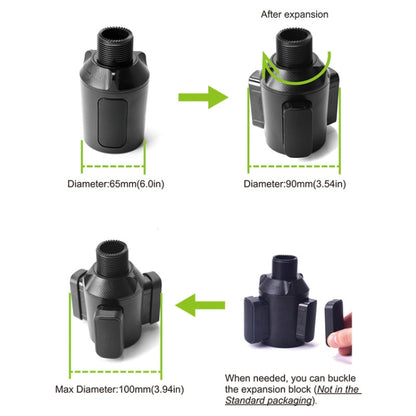 After expansion

Diameter:65mm(6.0in)

Diameter:90mm(3.54in)

Max Diameter:100mm(3.94in)

When needed, you can buckle the expansion block (Not in the Standard packaging).