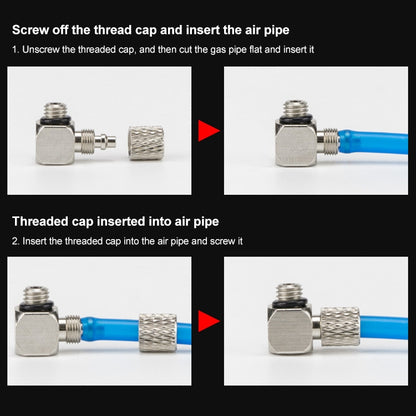 Screw off the thread cap and insert the air pipe

1. Unscrew the threaded cap, and then cut the gas pipe flat and insert it

Threaded cap inserted into air pipe

2. Insert the threaded cap into the air pipe and screw it