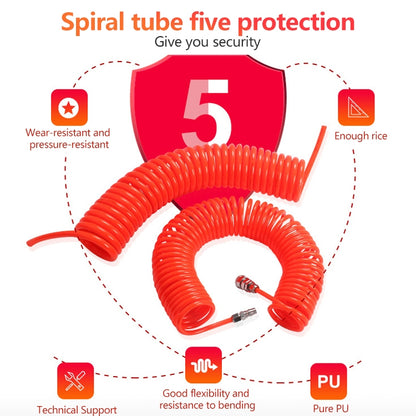 Spiral tube five protection
Give you security

5

Wear-resistant and pressure-resistant

Enough rice

Technical Support

Good flexibility and resistance to bending

PU
Pure PU