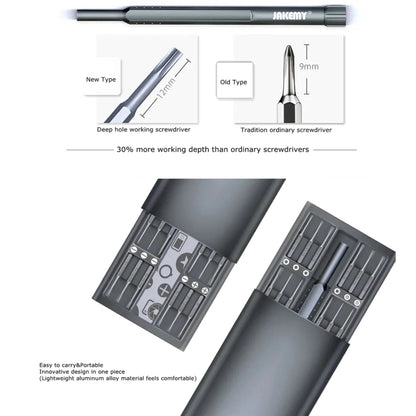 JAKEMY

New Type

12mm

Deep hole working screwdriver

Old Type

9mm

Tradition ordinary screwdriver

30% more working depth than ordinary screwdrivers

Easy to carry&Portable
Innovative design in one piece
(Lightweight aluminum alloy material feels comfortable)