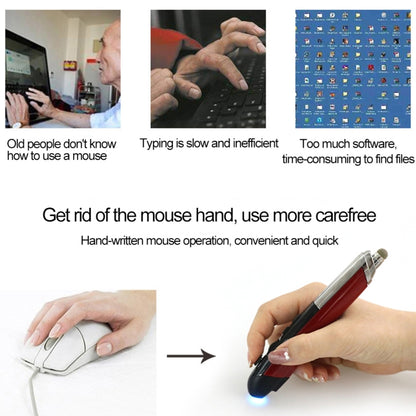 Old people don't know how to use a mouse

Typing is slow and inefficient

Too much software, time-consuming to find files

Get rid of the mouse hand, use more carefree

Hand-written mouse operation, convenient and quick