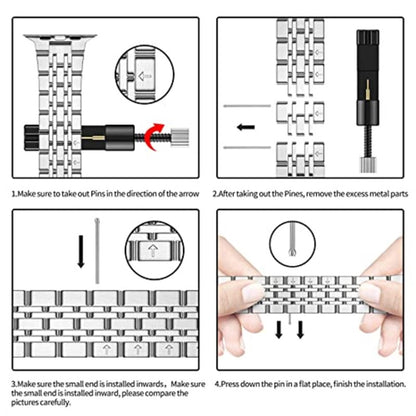 1.Make sure to take out Pins in the direction of the arrow

2.After taking out the Pines, remove the excess metal parts

3.Make sure the small end is installed inwards，Make sure the small end is installed inward, please compare the pictures carefully.

4.Press down the pin in a flat place, finish the installation.