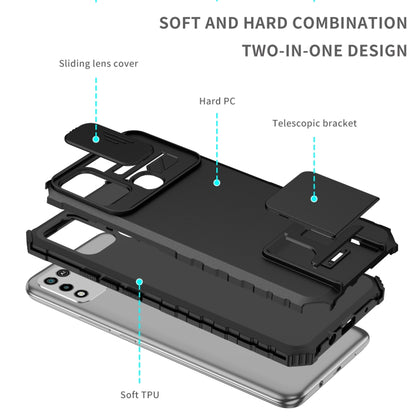 SOFT AND HARD COMBINATION
TWO-IN-ONE DESIGN

Sliding lens cover

Hard PC

Telescopic bracket

Soft TPU